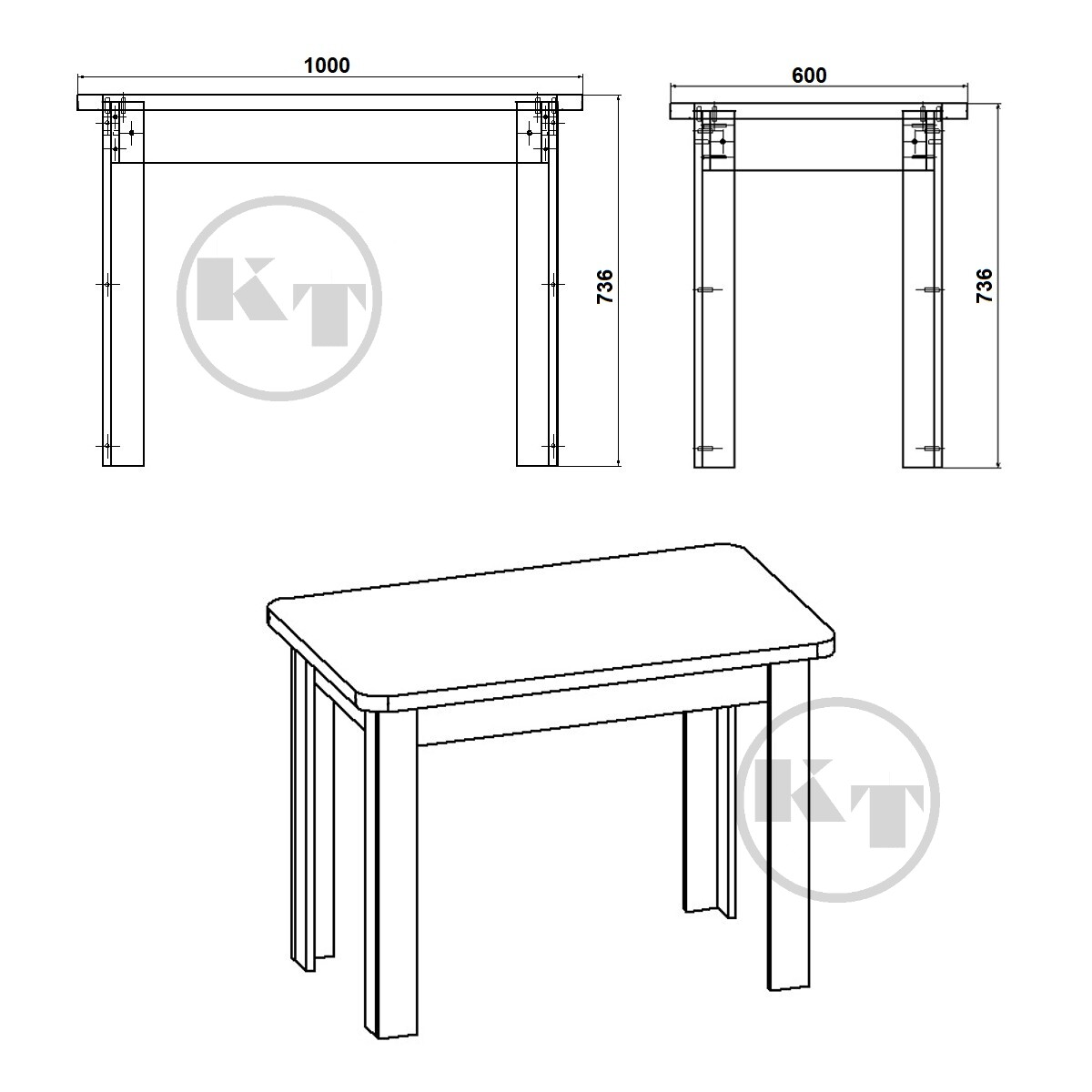 1000

736

KT

600

736

KT