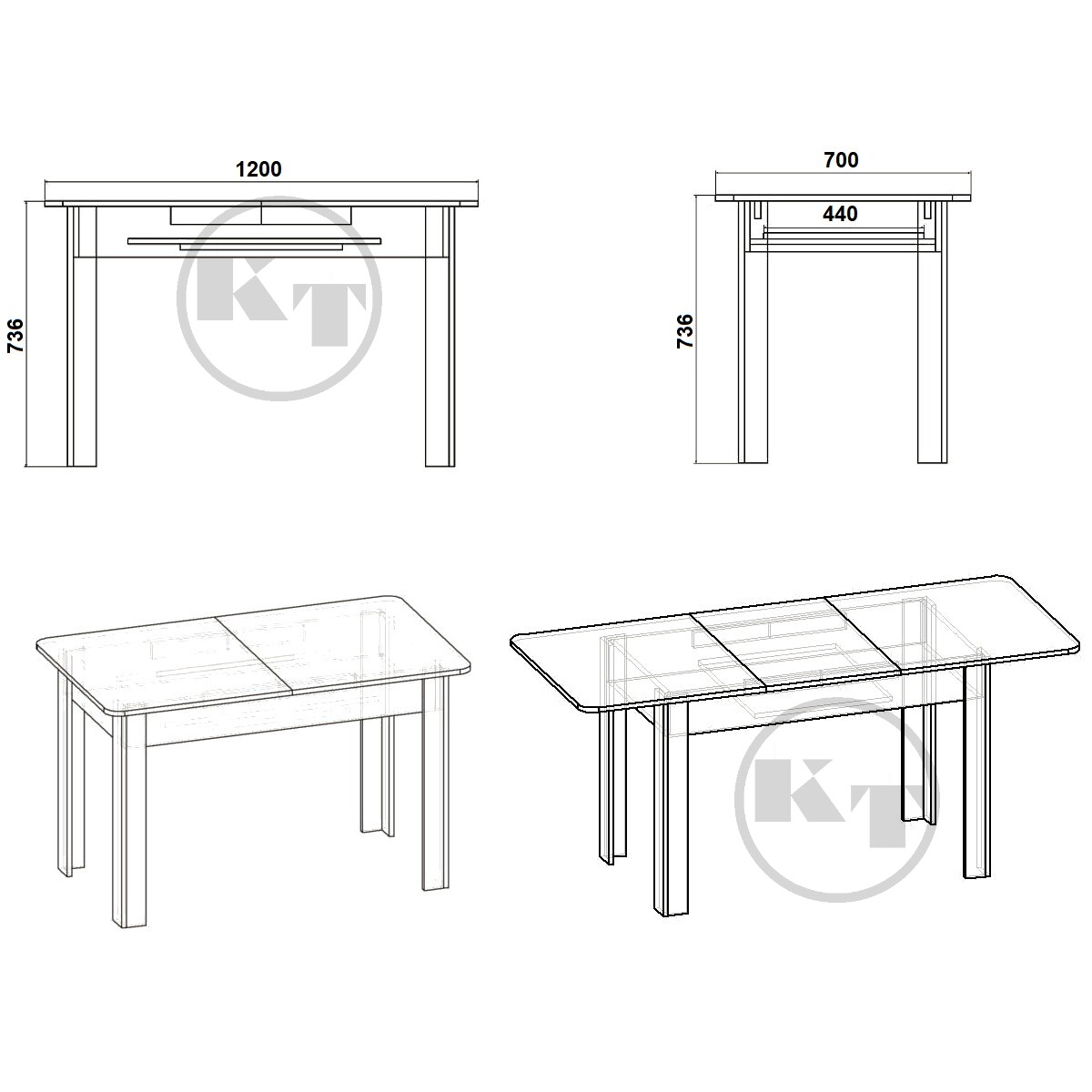 1200

736

KT

700

440

736

KT