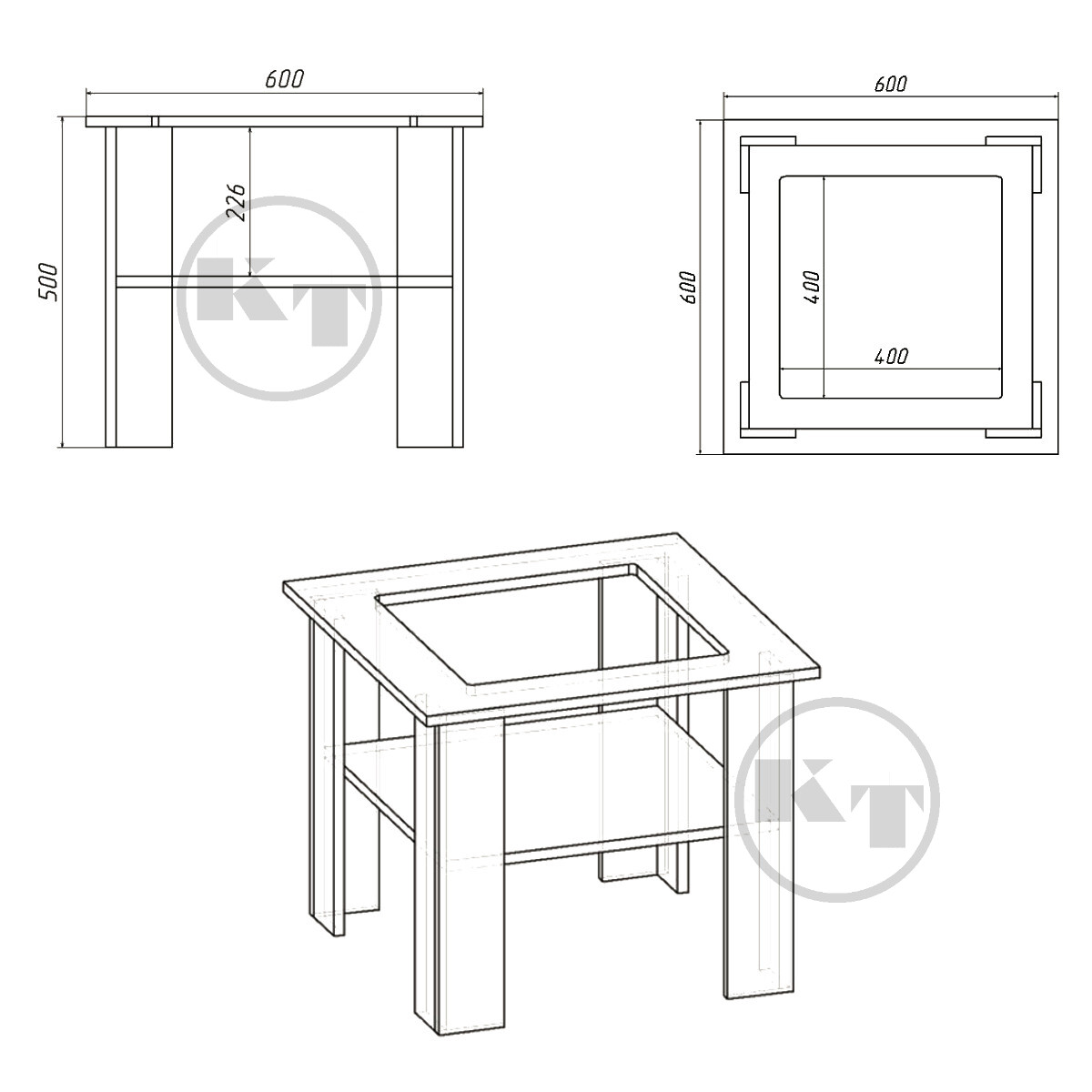 600

226

500

KT

600

600

400

400

KT